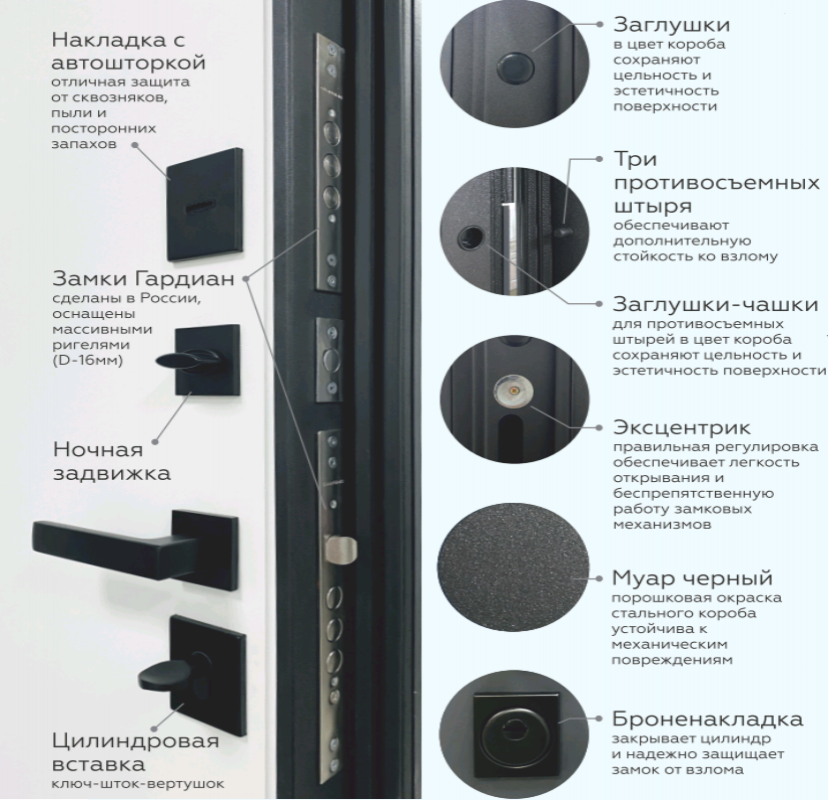 Накладка с автошторкой
отличная защита от сквозняков, пыли и посторонних запахов

Замки Гардиан
сделаны в России, оснащены массивными ригелями (D-16мм)

Ночная задвижка

Цилиндровая вставка
ключ-шток-вертушок

Заглушки
в цвет короба сохраняют цельность и эстетичность поверхности

Три противосъемных штыря
обеспечивают дополнительную стойкость ко взлому

Заглушки-чашки
для противосъемных штырей в цвет короба сохраняют цельность и эстетичность поверхности

Эксцентрик
правильная регулировка обеспечивает легкость открывания и беспрепятственную работу замковых механизмов

Муар черный
порошковая окраска стального короба устойчива к механическим повреждениям

Броненакладка
закрывает цилиндр и надежно защищает замок от взлома